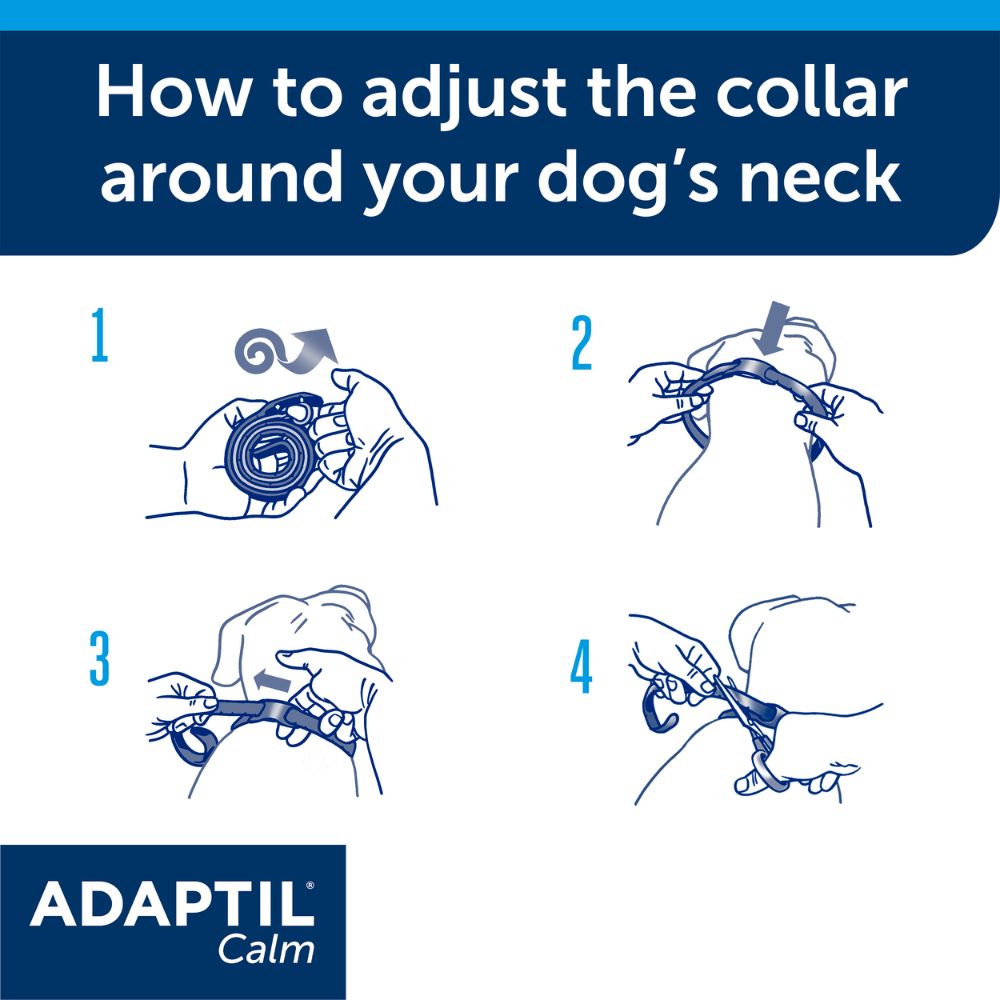 How to adjust the collar around your dog's neck

1

2

3

4

ADAPTIL®
Calm